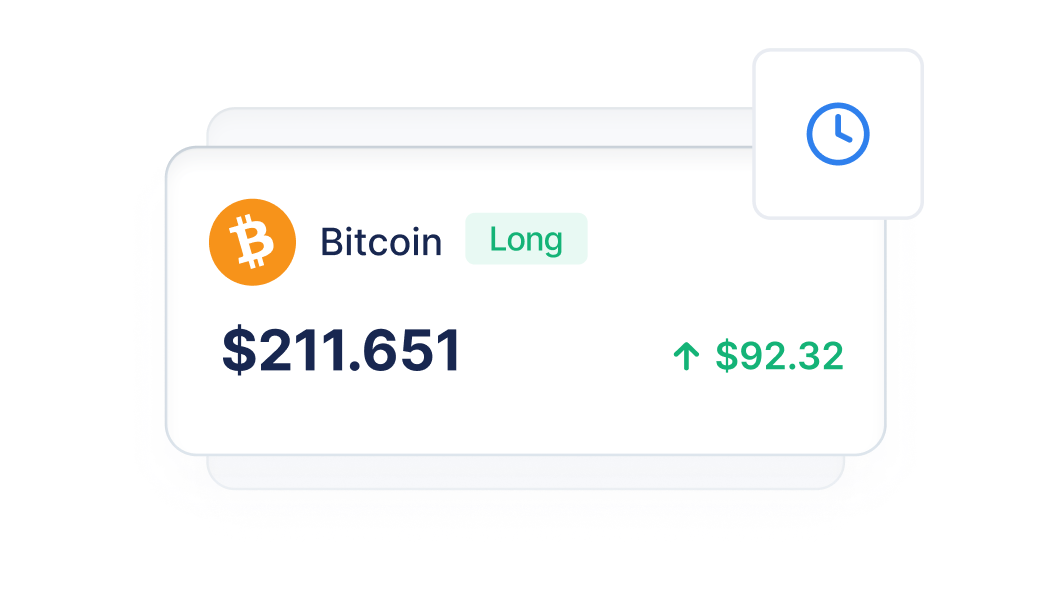 Bitcoin Long

$211.651

↑ $92.32